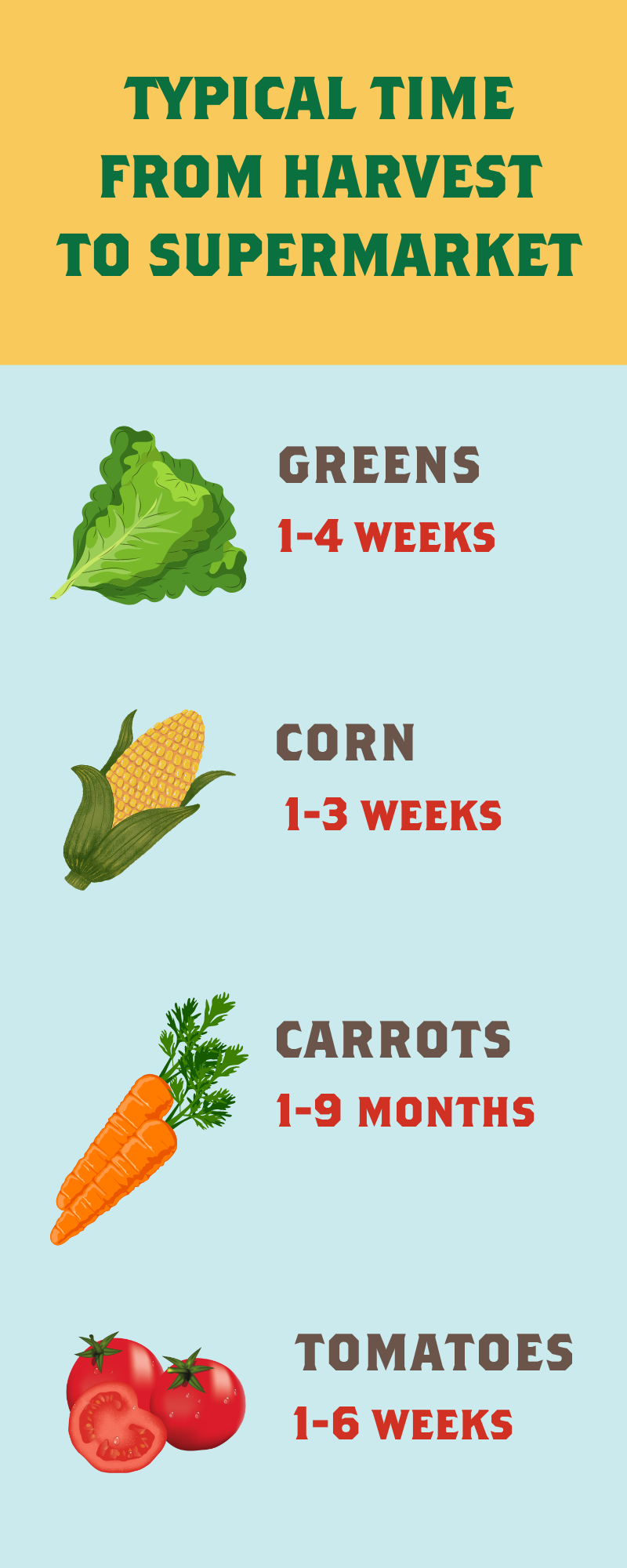 TYPICAL TIME FROM HARVEST TO SUPERMARKET

GREENS
1-4 WEEKS

CORN
1-3 WEEKS

CARROTS
1-9 MONTHS

TOMATOES
1-6 WEEKS