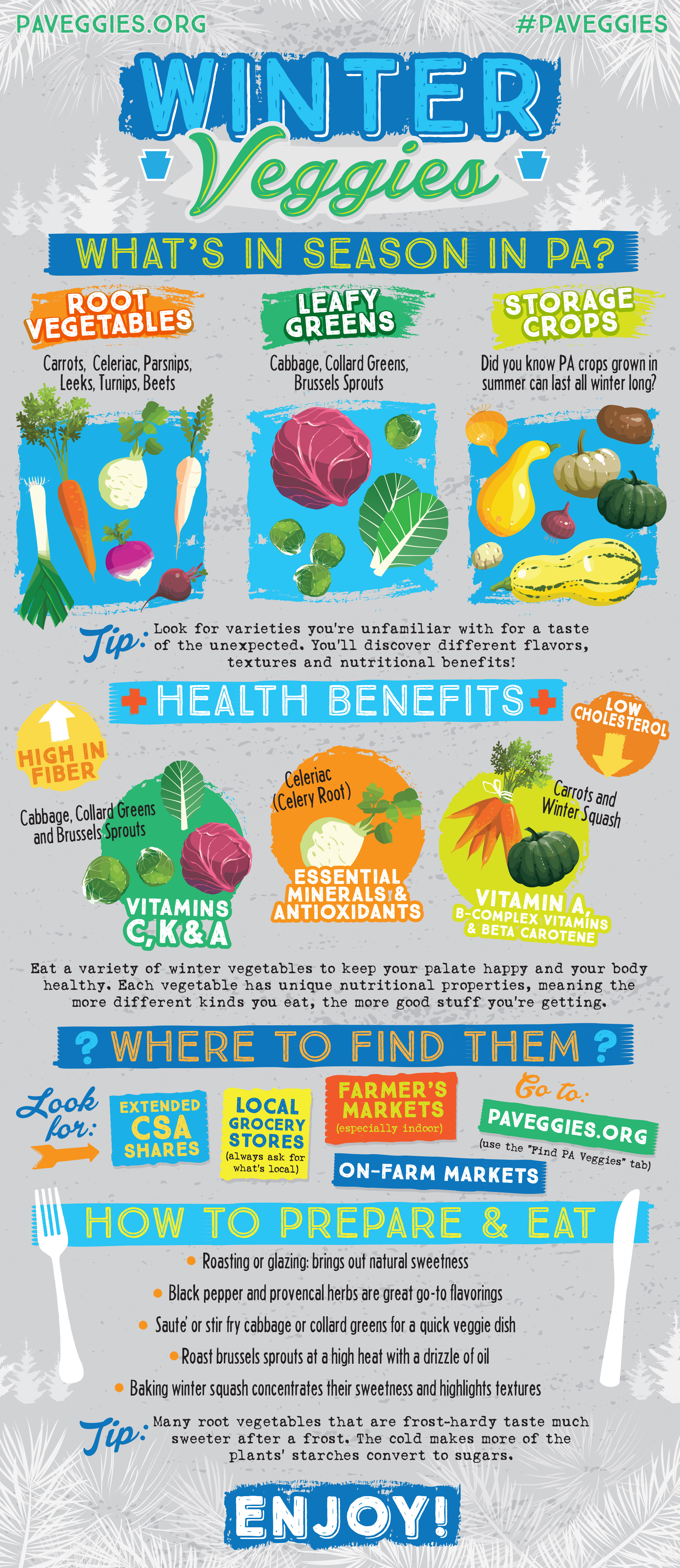 PAVEGGIES.ORG

#PAVEGGIES

WINTER Veggies

WHAT'S IN SEASON IN PA?

ROOT VEGETABLES

Carrots, Celeriac, Parsnips, Leeks, Turnips, Beets

LEAFY GREENS

Cabbage, Collard Greens, Brussels Sprouts

STORAGE CROPS

Did you know PA crops grown in summer can last all winter long?

Tip: Look for varieties you're unfamiliar with for a taste of the unexpected. You'll discover different flavors, textures and nutritional benefits!

HEALTH BENEFITS

HIGH IN FIBER

Cabbage, Collard Greens and Brussels Sprouts

VITAMINS C, K & A

Celeriac (Celery Root)

ESSENTIAL MINERALS & ANTIOXIDANTS

LOW CHOLESTEROL

Carrots and Winter Squash

VITAMIN A, B-COMPLEX VITAMINS & BETA CAROTENE

Eat a variety of winter vegetables to keep your palate happy and your body healthy. Each vegetable has unique nutritional properties, meaning the more different kinds you eat, the more good stuff you're getting.

? WHERE TO FIND THEM ?

Look for:

EXTENDED CSA SHARES

LOCAL GROCERY STORES (always ask for what's local)

FARMER'S MARKETS (especially indoor)

ON-FARM MARKETS

Go to: PAVEGGIES.ORG (use the "Find PA Veggies" tab)

HOW TO PREPARE & EAT

• Roasting or glazing: brings out natural sweetness

• Black pepper and provencal herbs are great go-to flavorings

• Saute' or stir fry cabbage or collard greens for a quick veggie dish

• Roast brussels sprouts at a high heat with a drizzle of oil

• Baking winter squash concentrates their sweetness and highlights textures

Tip: Many root vegetables that are frost-hardy taste much sweeter after a frost. The cold makes more of the plants' starches convert to sugars.

ENJOY!